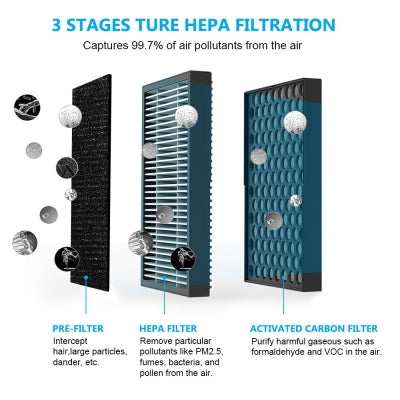 3 STAGES TURE HEPA FILTRATION

Captures 99.7% of air pollutants from the air

PRE-FILTER
Intercept hair,large particles, dander, etc.

HEPA FILTER
Remove particular pollutants like PM2.5, fumes, bacteria, and pollen from the air.

ACTIVATED CARBON FILTER
Purify harmful gaseous such as formaldehyde and VOC in the air.